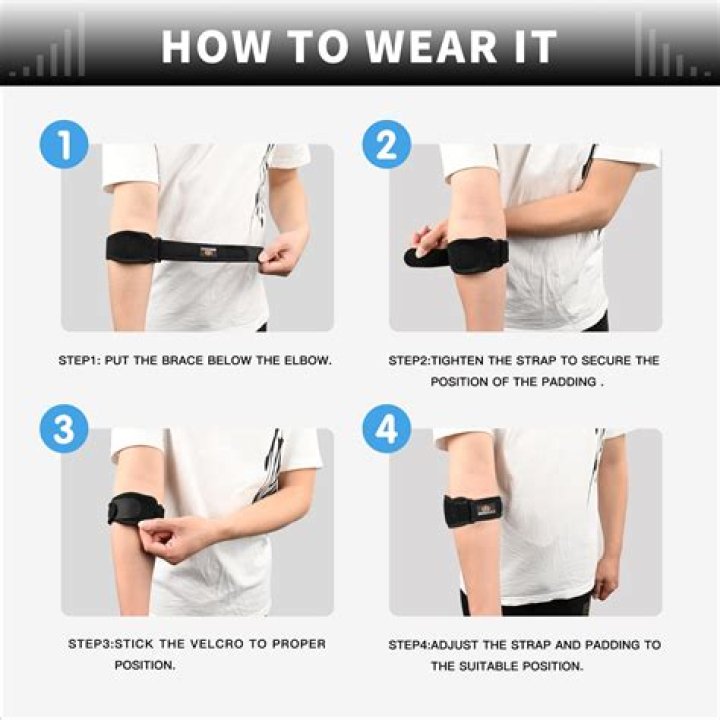 HOW TO WEAR IT

1

STEP1: PUT THE BRACE BELOW THE ELBOW.

2

STEP2:TIGHTEN THE STRAP TO SECURE THE POSITION OF THE PADDING .

3

STEP3:STICK THE VELCRO TO PROPER POSITION.

4

STEP4:ADJUST THE STRAP AND PADDING TO THE SUITABLE POSITION.